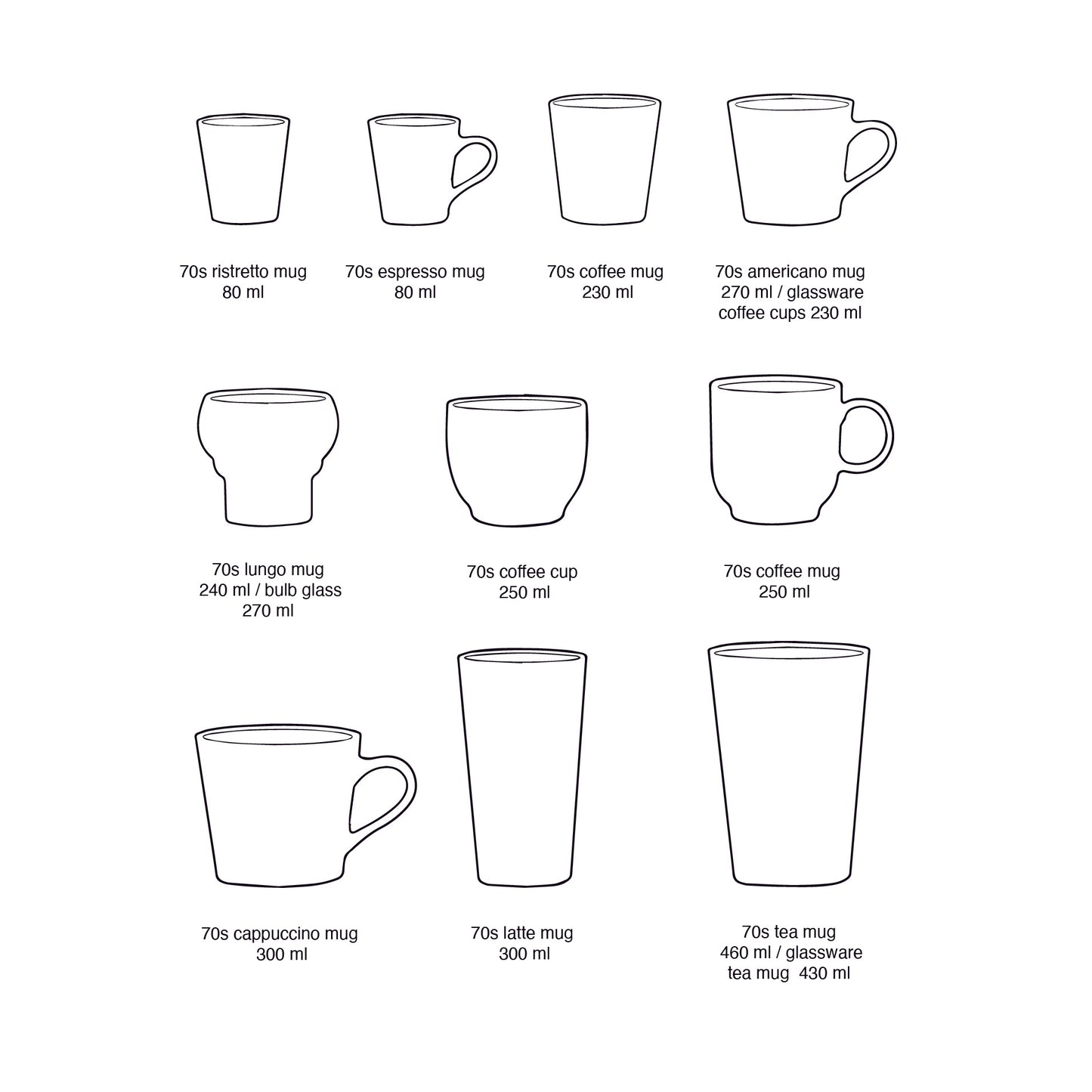 70s ristretto mug
80 ml

70s espresso mug
80 ml

70s coffee mug
230 ml

70s americano mug
270 ml / glassware coffee cups 230 ml

70s lungo mug
240 ml / bulb glass 270 ml

70s coffee cup
250 ml

70s coffee mug
250 ml

70s cappuccino mug
300 ml

70s latte mug
300 ml

70s tea mug
460 ml / glassware tea mug 430 ml