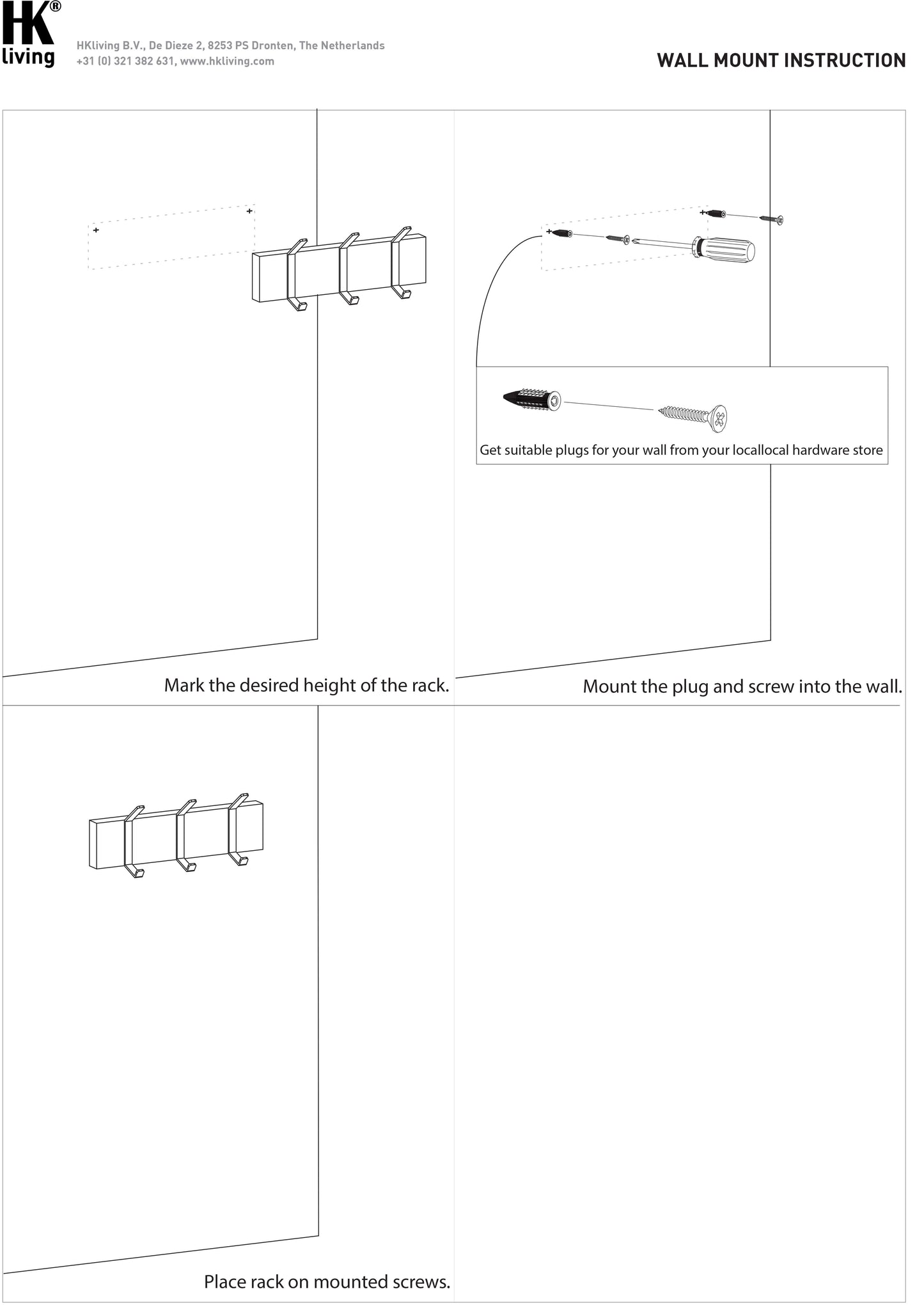 HK®
living

HKliving B.V., De Dieze 2, 8253 PS Dronten, The Netherlands
+31 (0) 321 382 631, www.hkliving.com

WALL MOUNT INSTRUCTION

Mark the desired height of the rack.

Get suitable plugs for your wall from your locallocal hardware store

Mount the plug and screw into the wall.

Place rack on mounted screws.