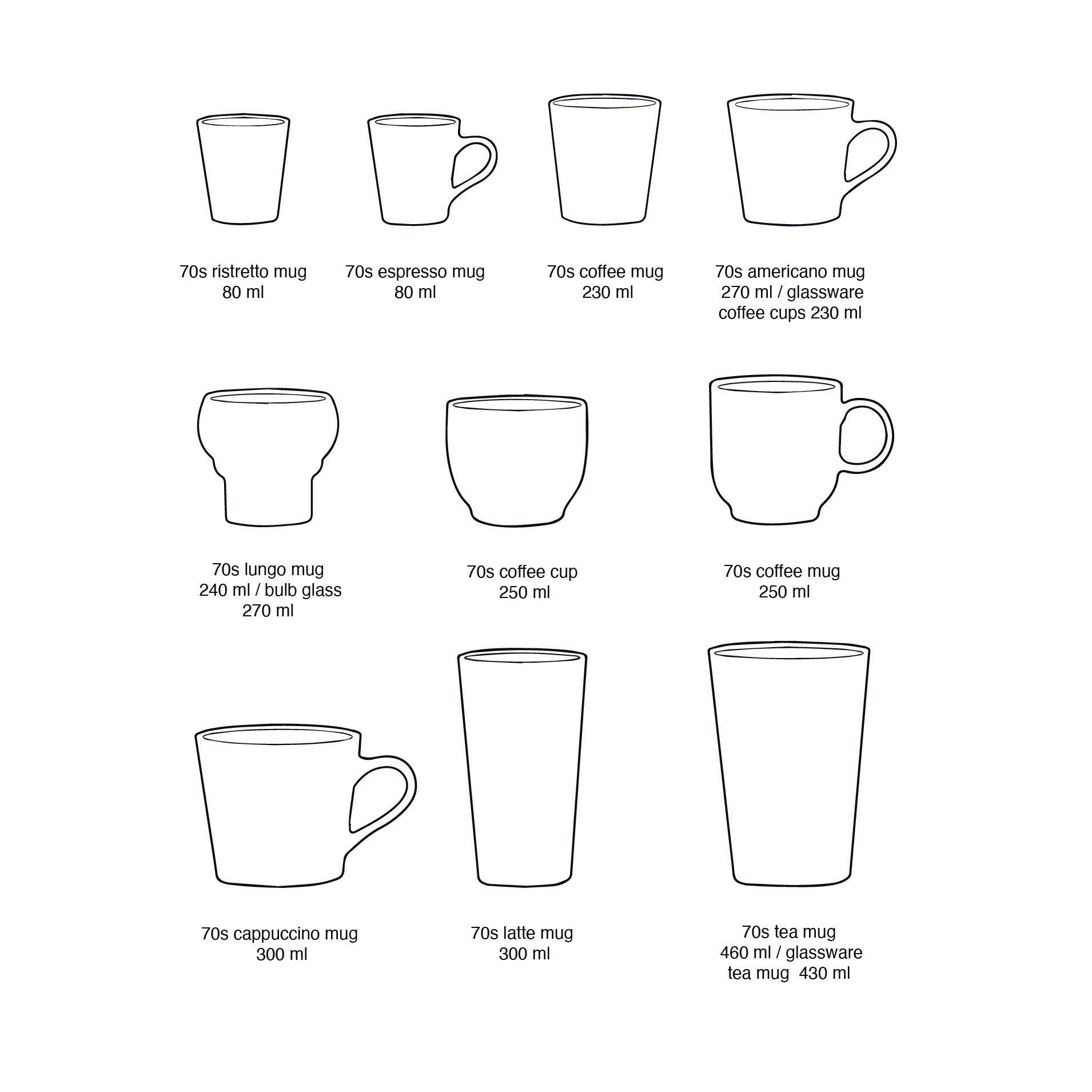 70s ristretto mug
80 ml

70s espresso mug
80 ml

70s coffee mug
230 ml

70s americano mug
270 ml / glassware
coffee cups 230 ml

70s lungo mug
240 ml / bulb glass
270 ml

70s coffee cup
250 ml

70s coffee mug
250 ml

70s cappuccino mug
300 ml

70s latte mug
300 ml

70s tea mug
460 ml / glassware
tea mug 430 ml